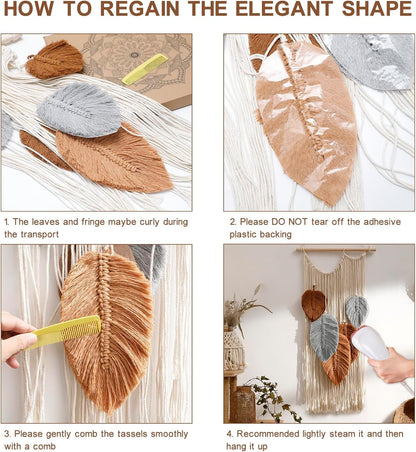 HOW TO REGAIN THE ELEGANT SHAPE

1. The leaves and fringe maybe curly during the transport

2. Please DO NOT tear off the adhesive plastic backing

3. Please gently comb the tassels smoothly with a comb

4. Recommended lightly steam it and then hang it up