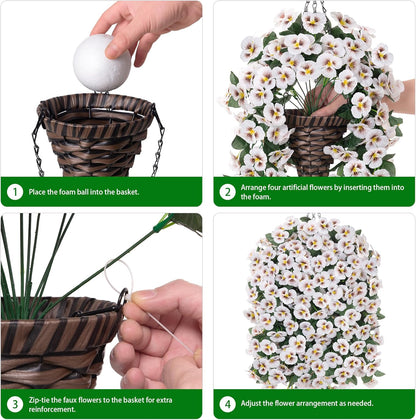 1 Place the foam ball into the basket.

2 Arrange four artificial flowers by inserting them into the foam.

3 Zip-tie the faux flowers to the basket for extra reinforcement.

4 Adjust the flower arrangement as needed.