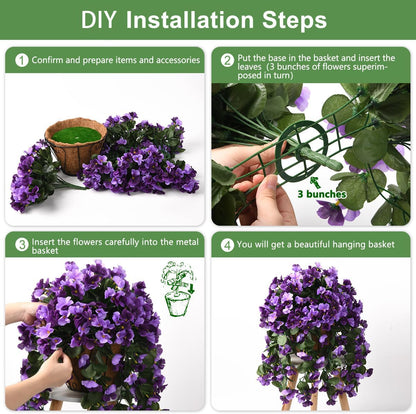 DIY Installation Steps

1 Confirm and prepare items and accessories

2 Put the base in the basket and insert the leaves (3 bunches of flowers superimposed in turn)

3 bunches

3 Insert the flowers carefully into the metal basket

4 You will get a beautiful hanging basket