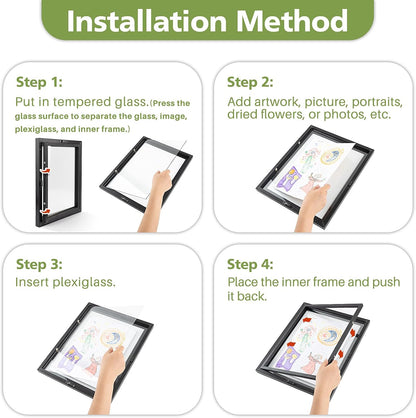 Installation Method

Step 1:

Put in tempered glass.(Press the glass surface to separate the glass, image, plexiglass, and inner frame.)

Step 2:

Add artwork, picture, portraits, dried flowers, or photos, etc.

Step 3:

Insert plexiglass.

Step 4:

Place the inner frame and push it back.