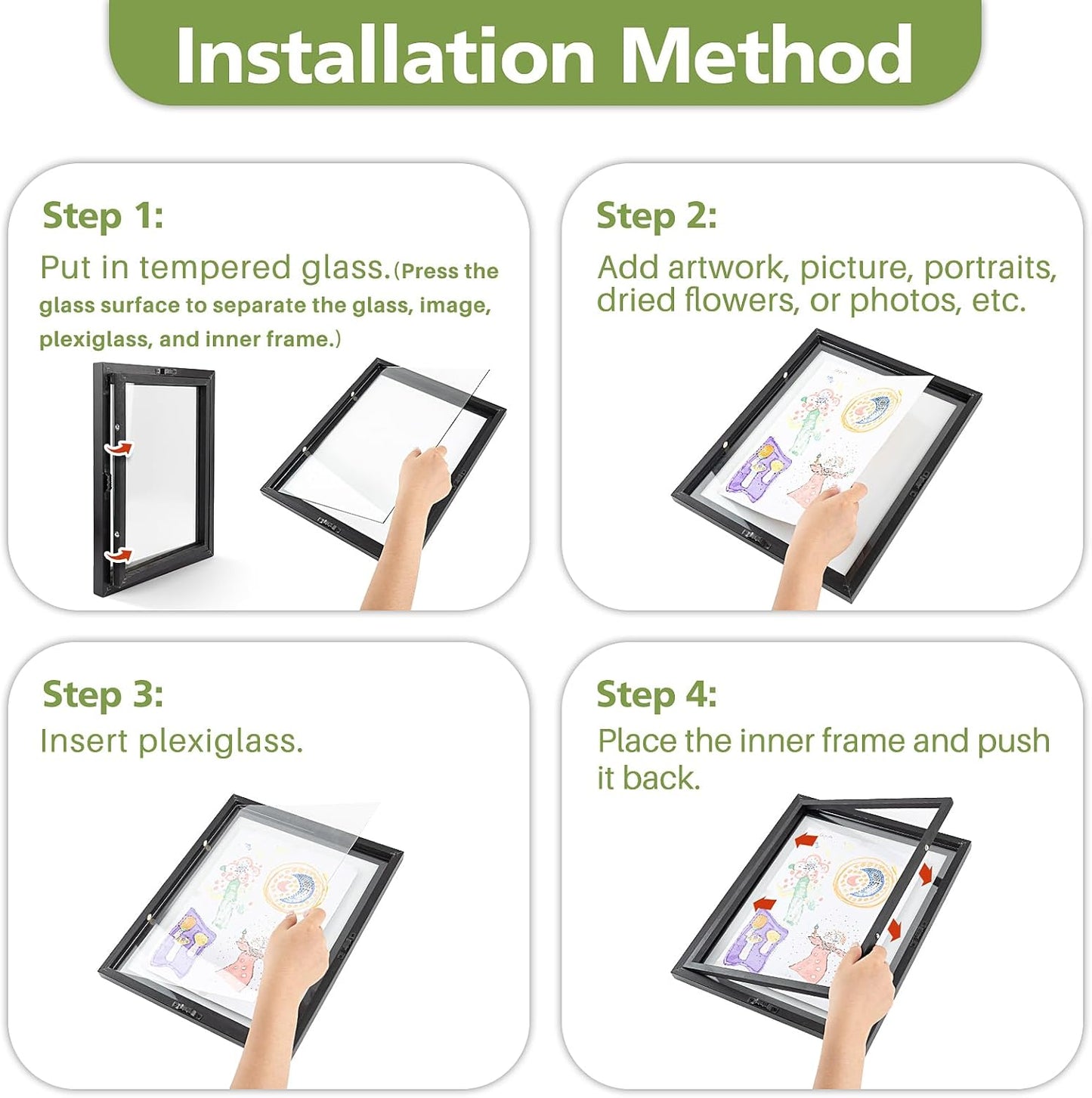 Installation Method

Step 1:

Put in tempered glass.(Press the glass surface to separate the glass, image, plexiglass, and inner frame.)

Step 2:

Add artwork, picture, portraits, dried flowers, or photos, etc.

Step 3:

Insert plexiglass.

Step 4:

Place the inner frame and push it back.