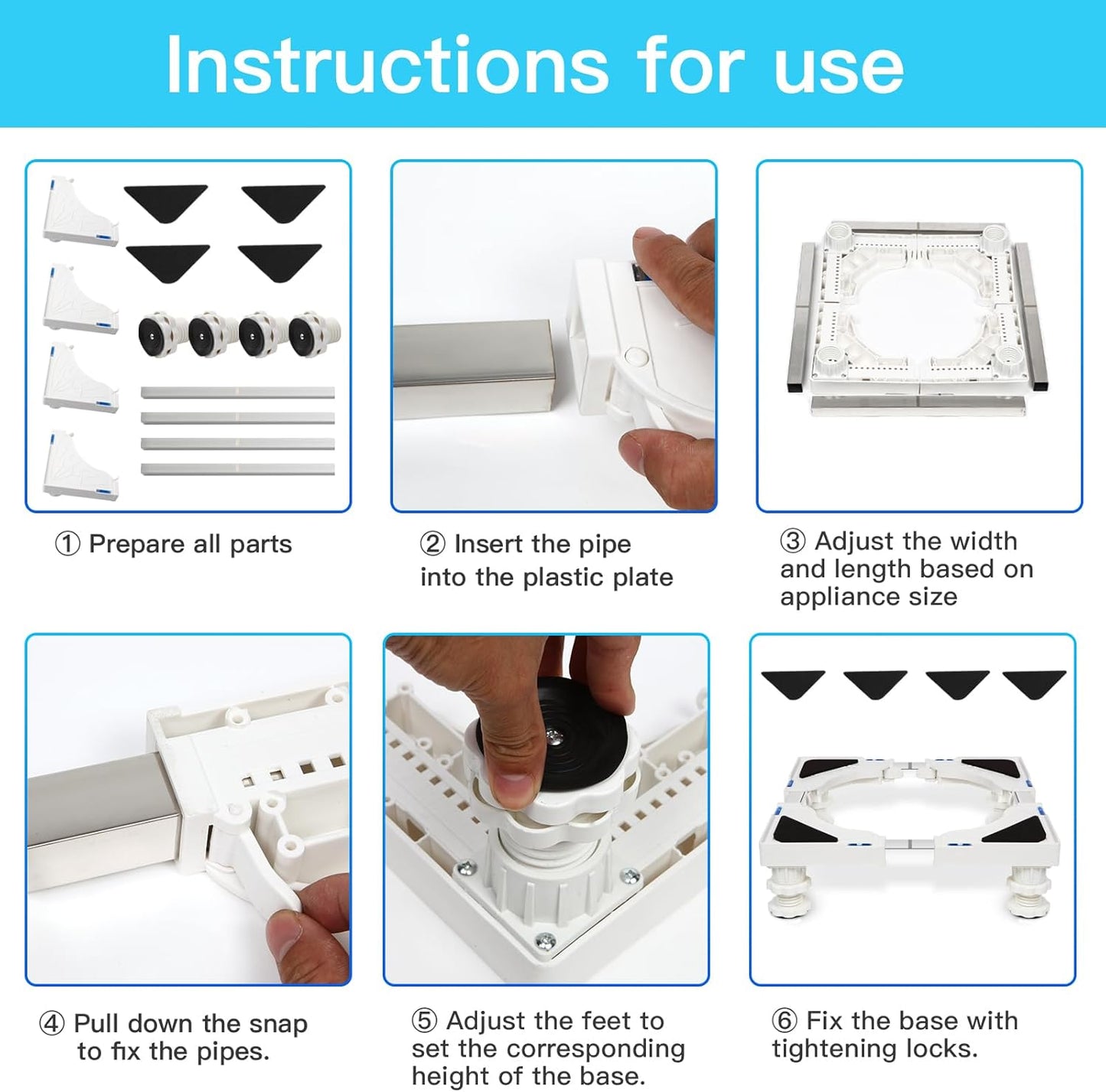 Instructions for use

① Prepare all parts

② Insert the pipe into the plastic plate

③ Adjust the width and length based on appliance size

④ Pull down the snap to fix the pipes.

⑤ Adjust the feet to set the corresponding height of the base.

⑥ Fix the base with tightening locks.