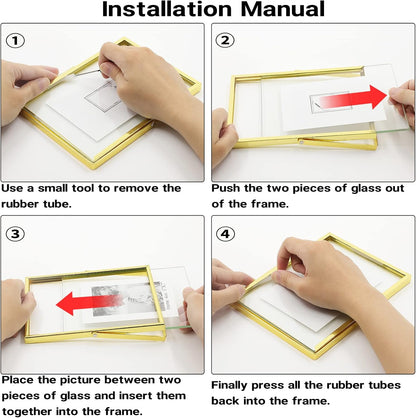 Installation Manual

①

Use a small tool to remove the rubber tube.

②

Push the two pieces of glass out of the frame.

③

Place the picture between two pieces of glass and insert them together into the frame.

④

Finally press all the rubber tubes back into the frame.