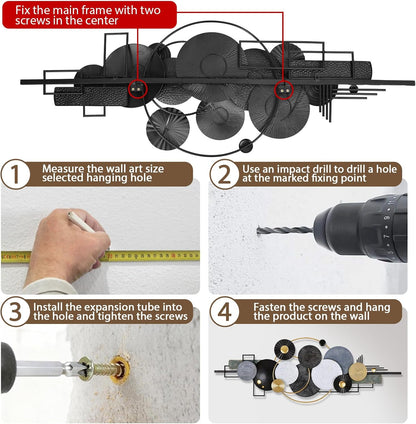 Fix the main frame with two screws in the center

1
Measure the wall art size selected hanging hole

2
Use an impact drill to drill a hole at the marked fixing point

3
Install the expansion tube into the hole and tighten the screws

4
Fasten the screws and hang the product on the wall