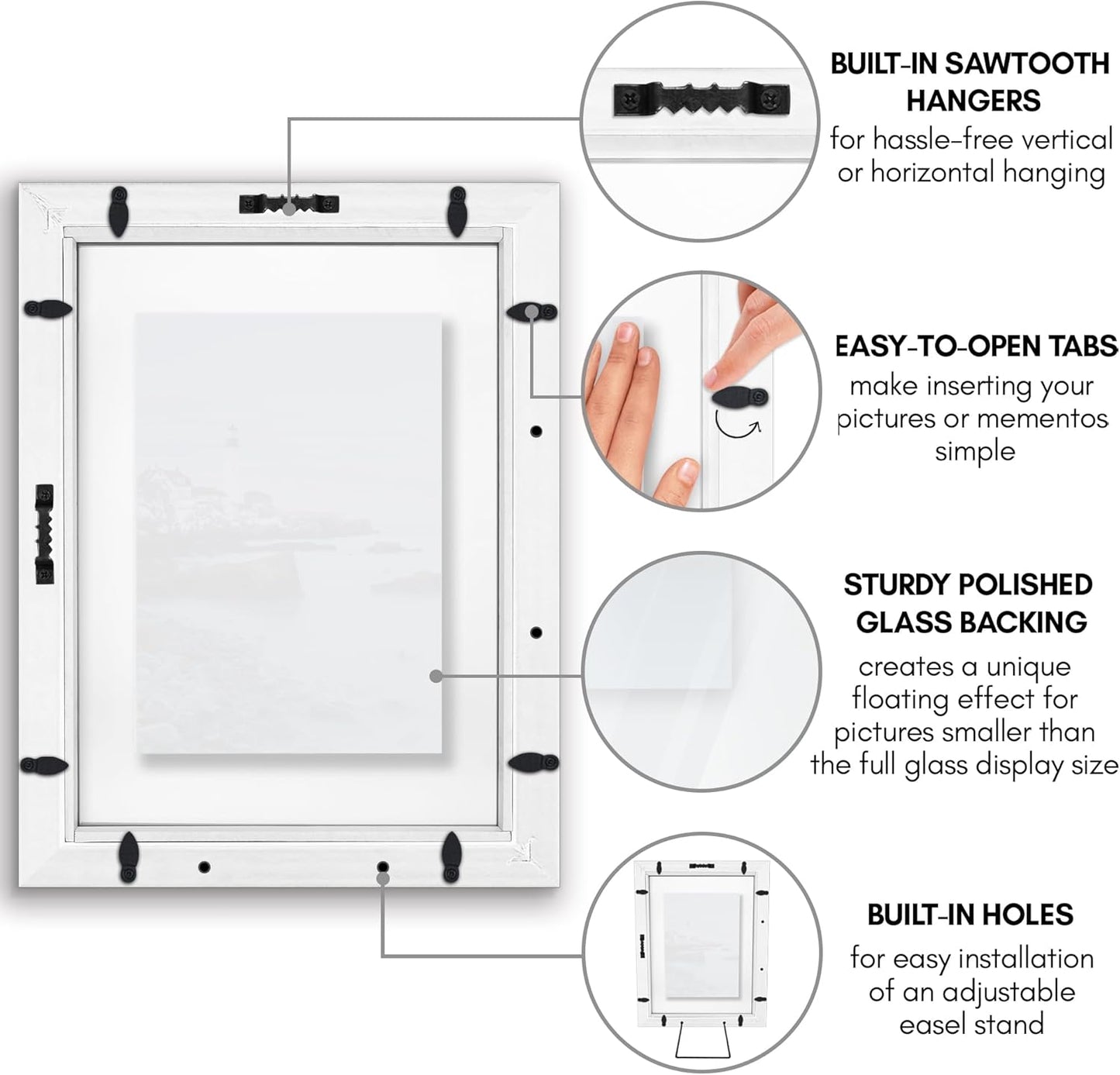 BUILT-IN SAWTOOTH HANGERS

for hassle-free vertical or horizontal hanging

EASY-TO-OPEN TABS

make inserting your pictures or mementos simple

STURDY POLISHED GLASS BACKING

creates a unique floating effect for pictures smaller than the full glass display size

BUILT-IN HOLES

for easy installation of an adjustable easel stand