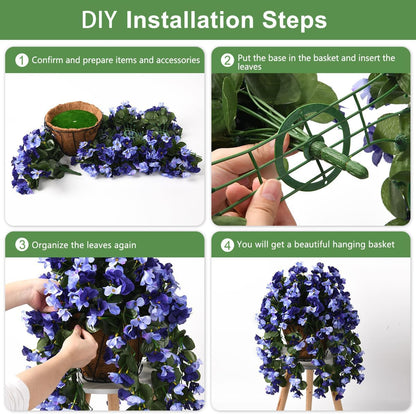 DIY Installation Steps

1 Confirm and prepare items and accessories

2 Put the base in the basket and insert the leaves

3 Organize the leaves again

4 You will get a beautiful hanging basket