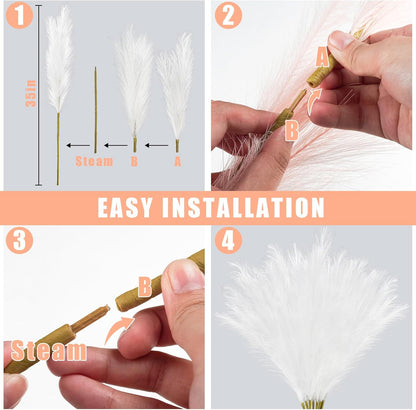 1

35in

Steam B A

2

A

B

EASY INSTALLATION

3

B

Steam

4