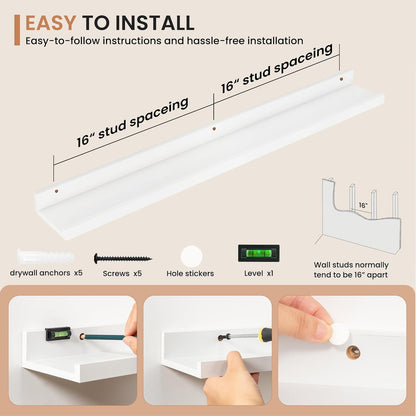 EASY TO INSTALL

Easy-to-follow instructions and hassle-free installation

16" stud spaceing

16" stud spaceing

16"

drywall anchors x5

Screws x5

Hole stickers

Level x1

Wall studs normally tend to be 16" apart