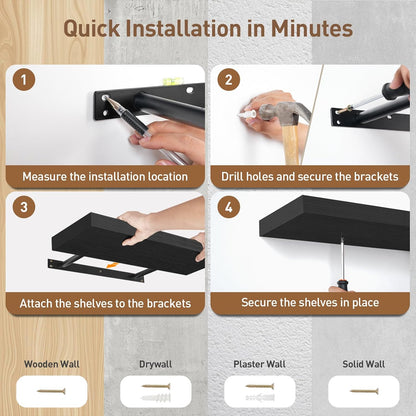 Quick Installation in Minutes

1
Measure the installation location

2
Drill holes and secure the brackets

3
Attach the shelves to the brackets

4
Secure the shelves in place

Wooden Wall

Drywall

Plaster Wall

Solid Wall