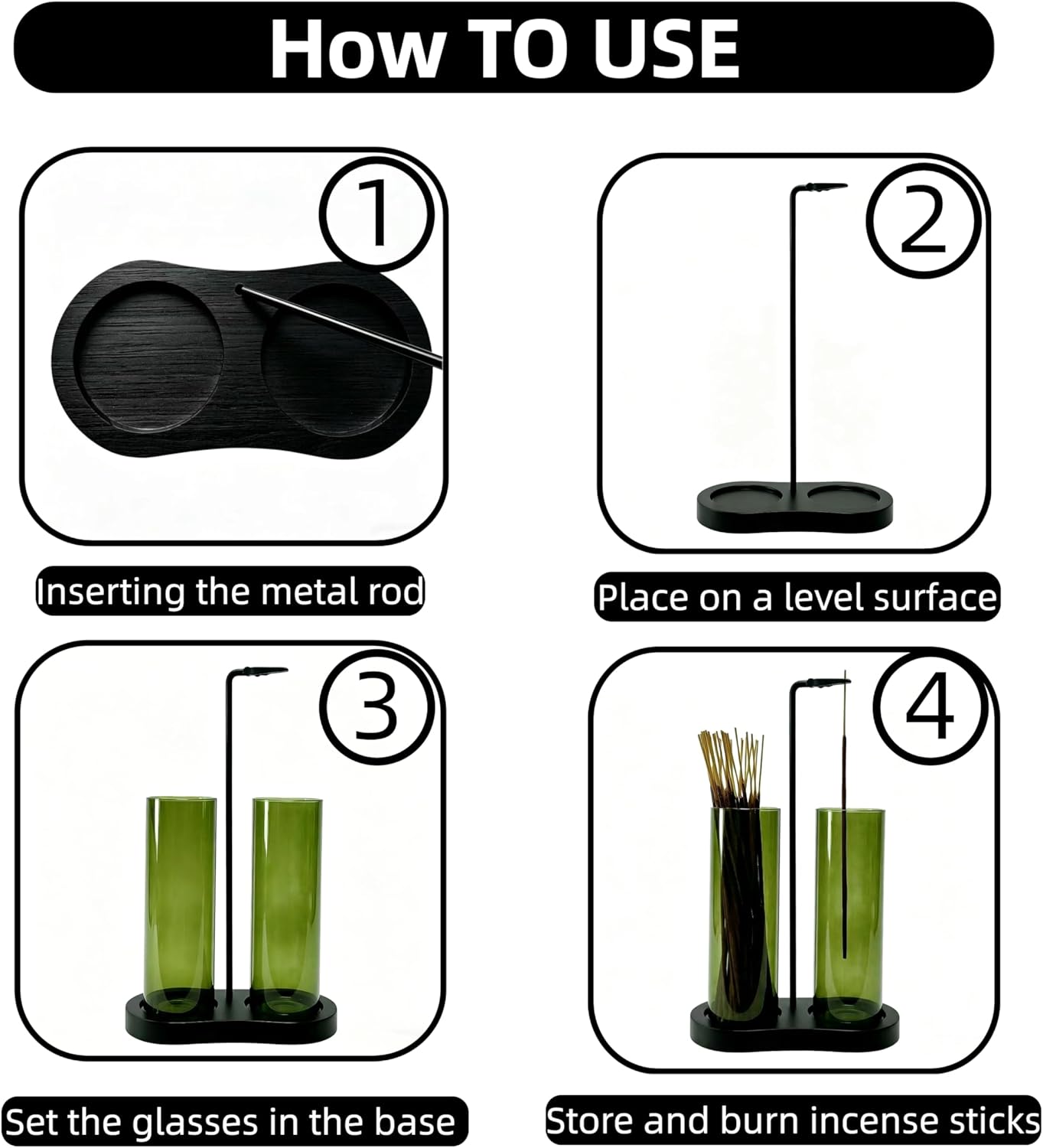 How TO USE

1

Inserting the metal rod

2

Place on a level surface

3

Set the glasses in the base

4

Store and burn incense sticks