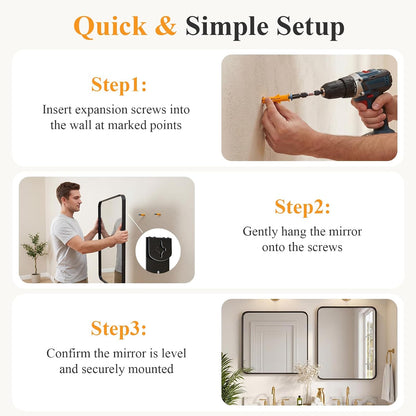 Quick & Simple Setup

Step1:

Insert expansion screws into the wall at marked points

Step2:

Gently hang the mirror onto the screws

Step3:

Confirm the mirror is level and securely mounted