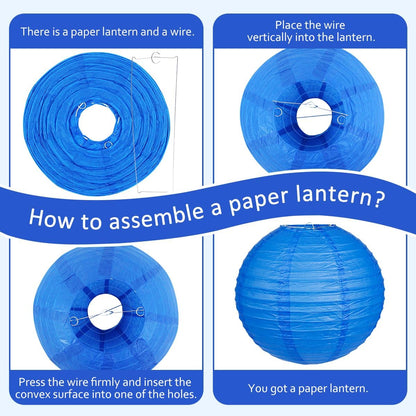 There is a paper lantern and a wire.

Place the wire vertically into the lantern.

How to assemble a paper lantern?

Press the wire firmly and insert the convex surface into one of the holes.

You got a paper lantern.