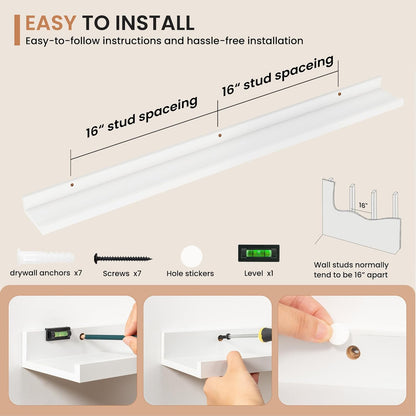 EASY TO INSTALL
Easy-to-follow instructions and hassle-free installation

16" stud spaceing

16" stud spaceing

16"

drywall anchors x7

Screws x7

Hole stickers

Level x1

Wall studs normally tend to be 16" apart